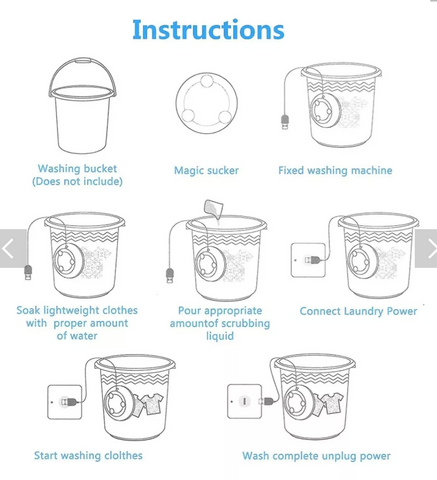 Instructions

Washing bucket
(Does not include)

Magic sucker

Fixed washing machine

Soak lightweight clothes with proper amount of water

Pour appropriate amountof scrubbing liquid

Connect Laundry Power

Start washing clolthes

Wash complete unplug power